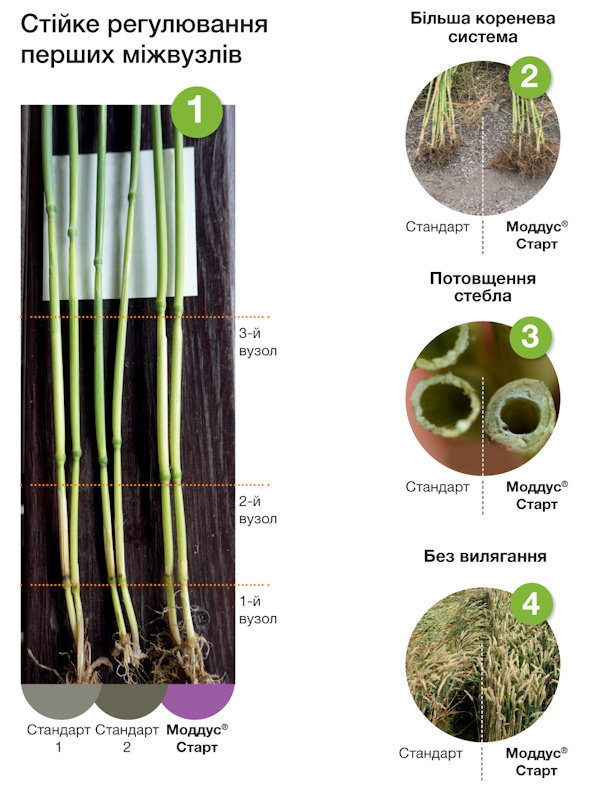 Стійке регулювання перших міжвузлів

1

3-й вузол

2-й вузол

1-й вузол

Стандарт 1

Стандарт 2

Моддус® Старт

Більша коренева система

2

Стандарт

Моддус® Старт

Потовщення стебла

3

Стандарт

Моддус® Старт

Без вилягання

4

Стандарт

Моддус® Старт